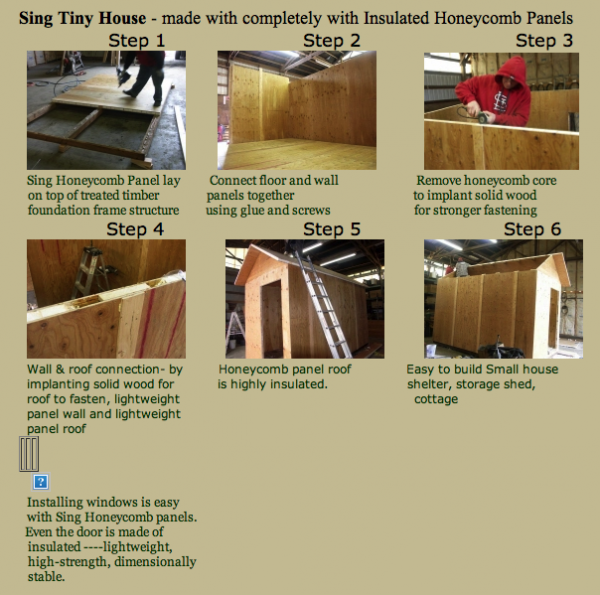 **Sing Tiny House** - made with completely with Insulated Honeycomb Panels

Step 1

Sing Honeycomb Panel lay on top of treated timber foundation frame structure

Step 2

Connect floor and wall panels together using glue and screws

Step 3

Remove honeycomb core to implant solid wood for stronger fastening

Step 4

Wall & roof connection- by implanting solid wood for roof to fasten, lightweight panel wall and lightweight panel roof

Step 5

Honeycomb panel roof is highly insulated.

Step 6

Easy to build Small house shelter, storage shed, cottage

?

Installing windows is easy with Sing Honeycomb panels. Even the door is made of insulated ----lightweight, high-strength, dimensionally stable.